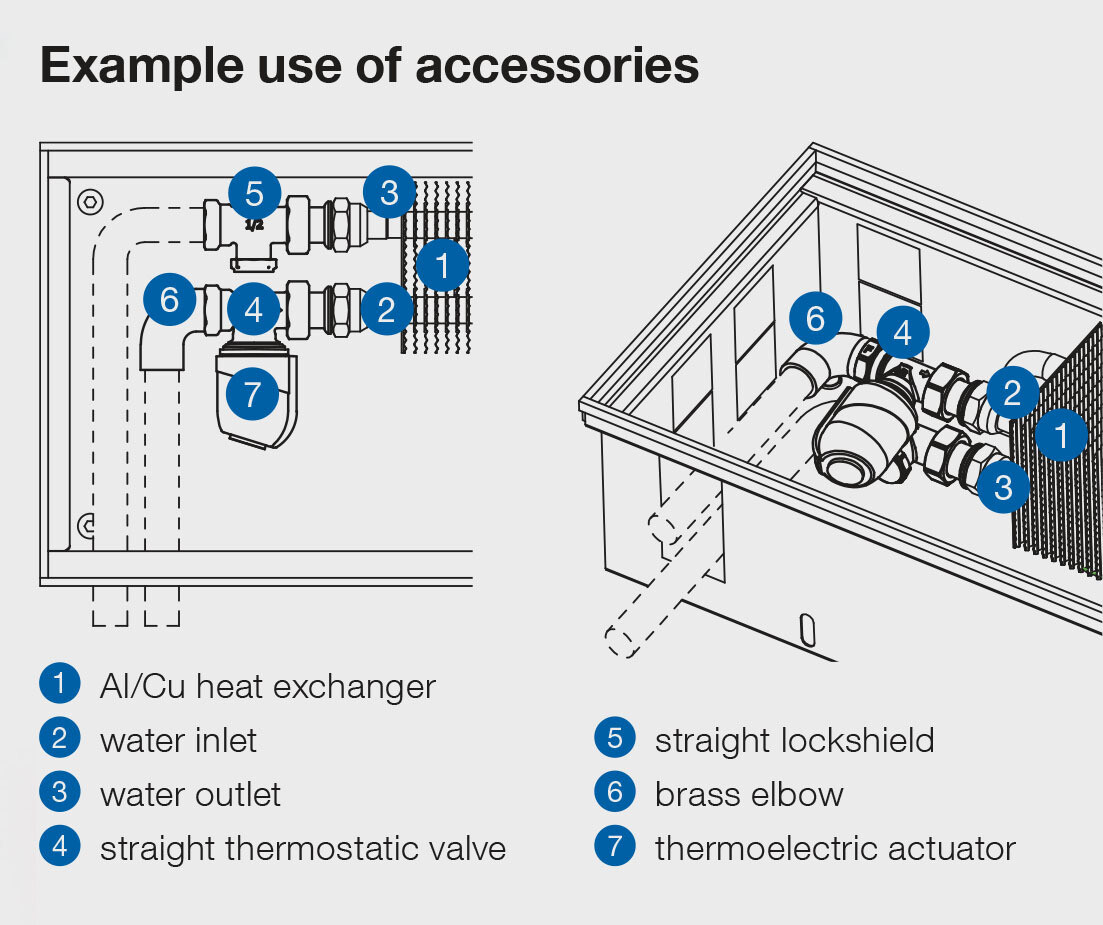 Example use of accessories

5
1/2
3
1
6
4
2
7

6
4
2
1
3

1 Al/Cu heat exchanger
2 water inlet
3 water outlet
4 straight thermostatic valve

5 straight lockshield
6 brass elbow
7 thermoelectric actuator